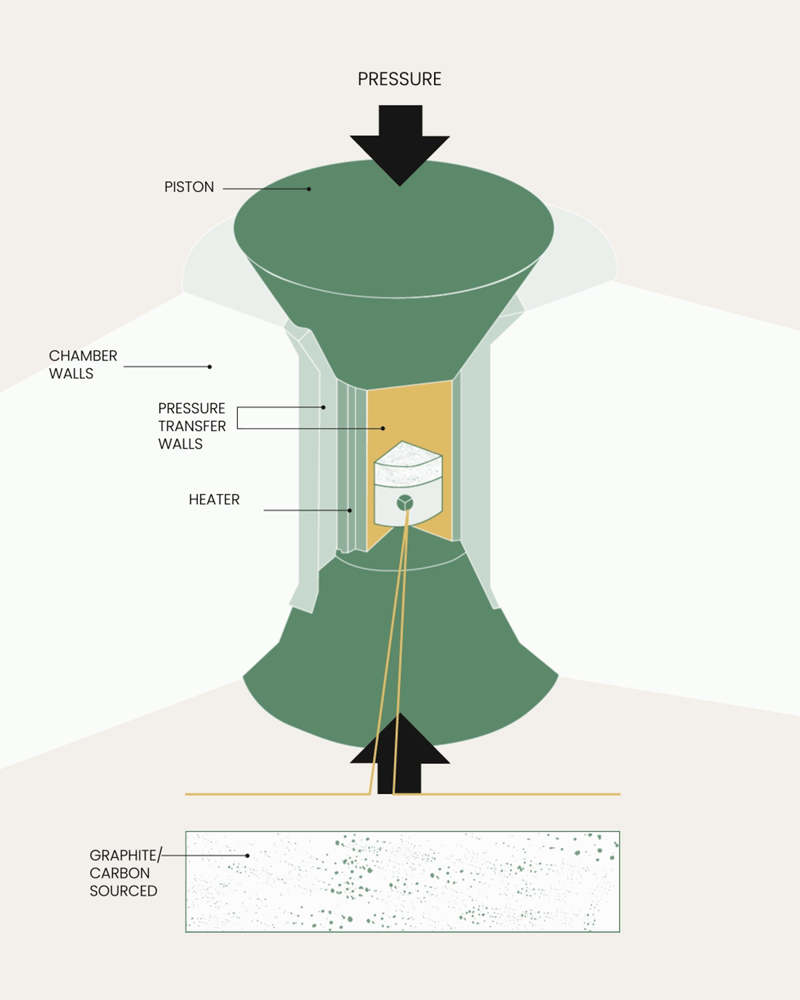 PRESSURE

PISTON

CHAMBER WALLS

PRESSURE TRANSFER WALLS

HEATER

GRAPHITE/ CARBON SOURCED